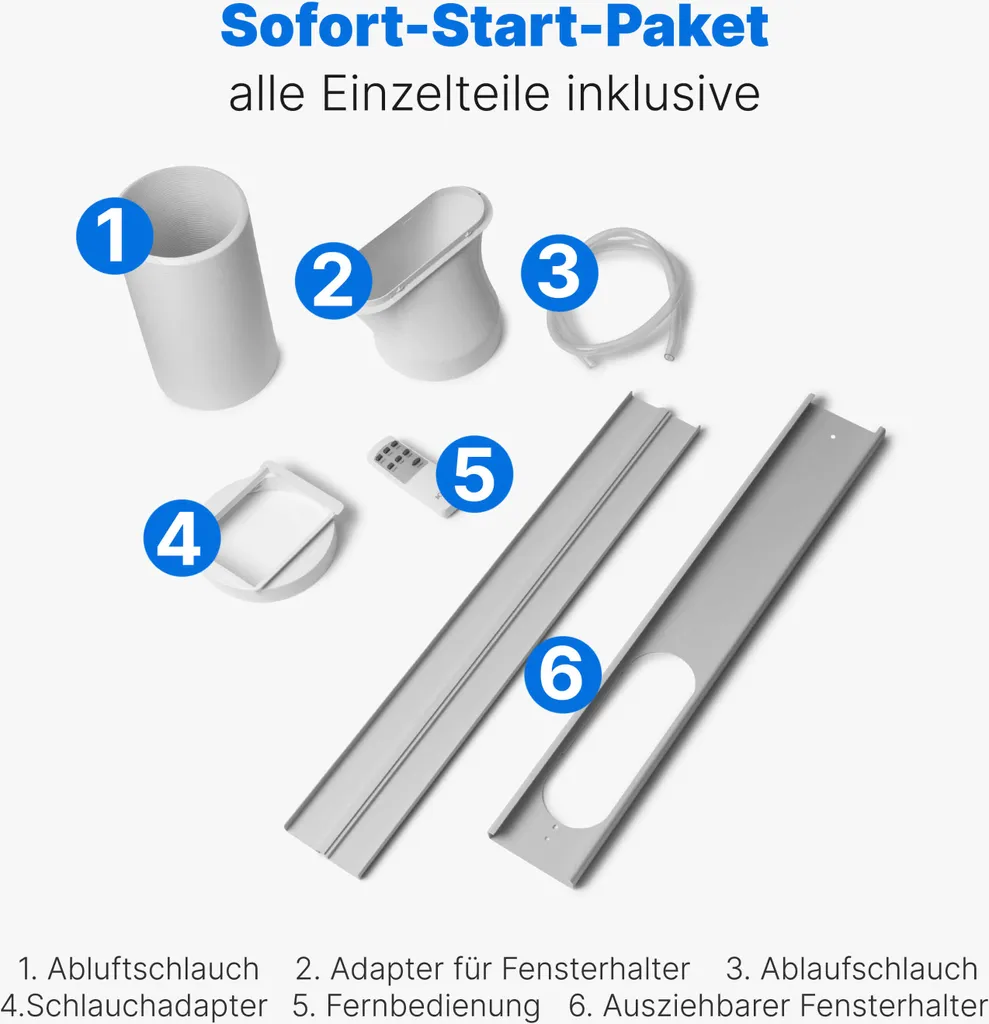 Sofort-Start-Paket
alle Einzelteile inklusive

1
2
3
4
5
6

1. Abluftschlauch 2. Adapter für Fensterhalter 3. Ablaufschlauch
4.Schlauchadapter 5. Fernbedienung 6. Ausziehbarer Fensterhalter